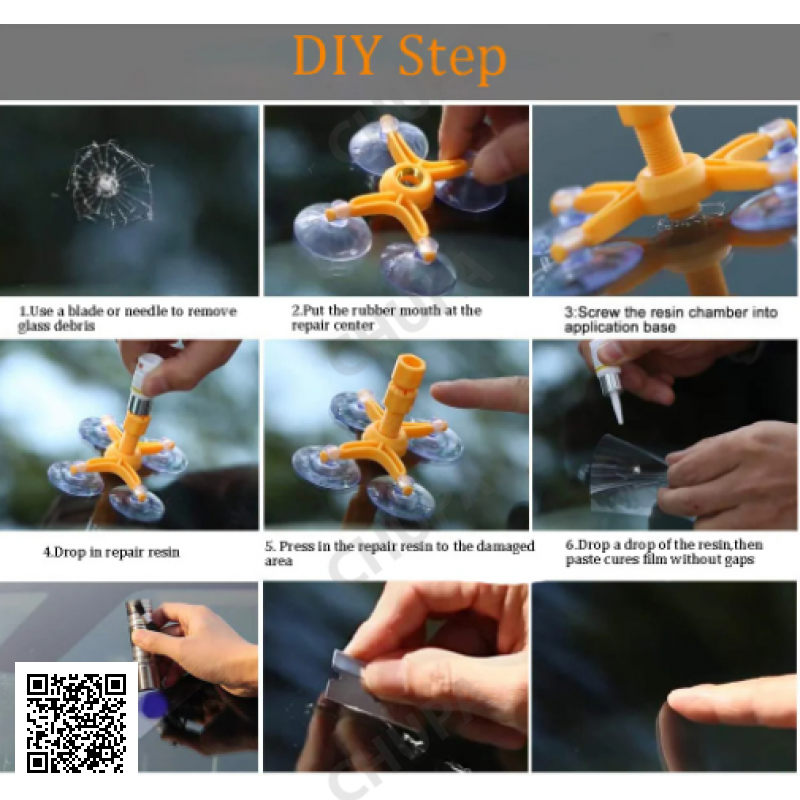 DIY Step

1.Use a blade or needle to remove glass debris

2.Put the rubber mouth at the repair center

3:Screw the resin chamber into application base

4.Drop in repair resin

5. Press in the repair resin to the damaged area

6.Drop a drop of the resin,then paste cures film without gaps

CHUPA