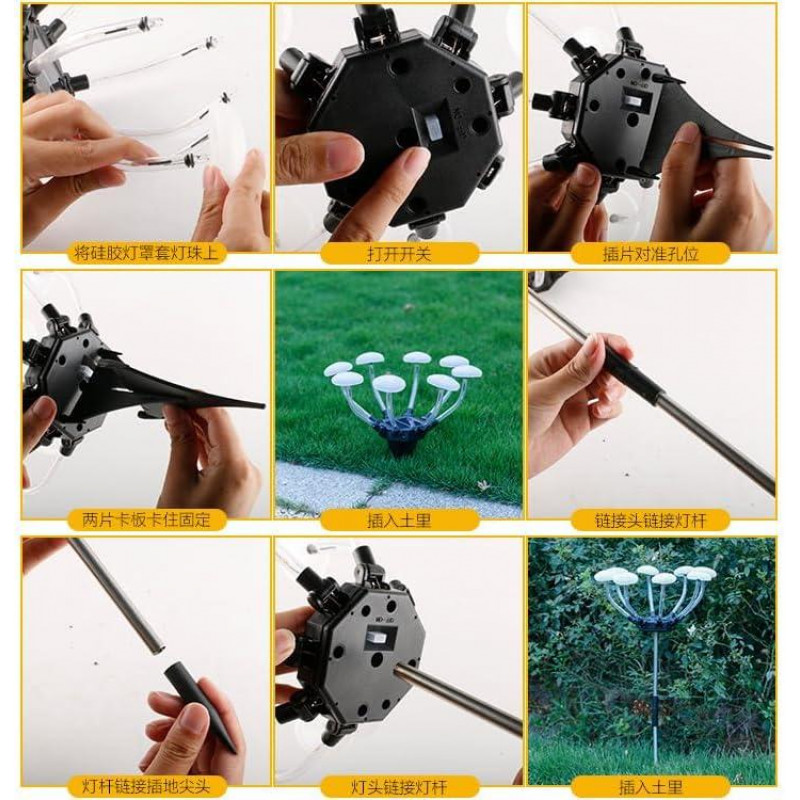 将硅胶灯罩套灯珠上

打开开关

插片对准孔位

两片卡板卡住固定

插入土里

链接头链接灯杆

灯杆链接插地尖头

灯头链接灯杆

插入土里