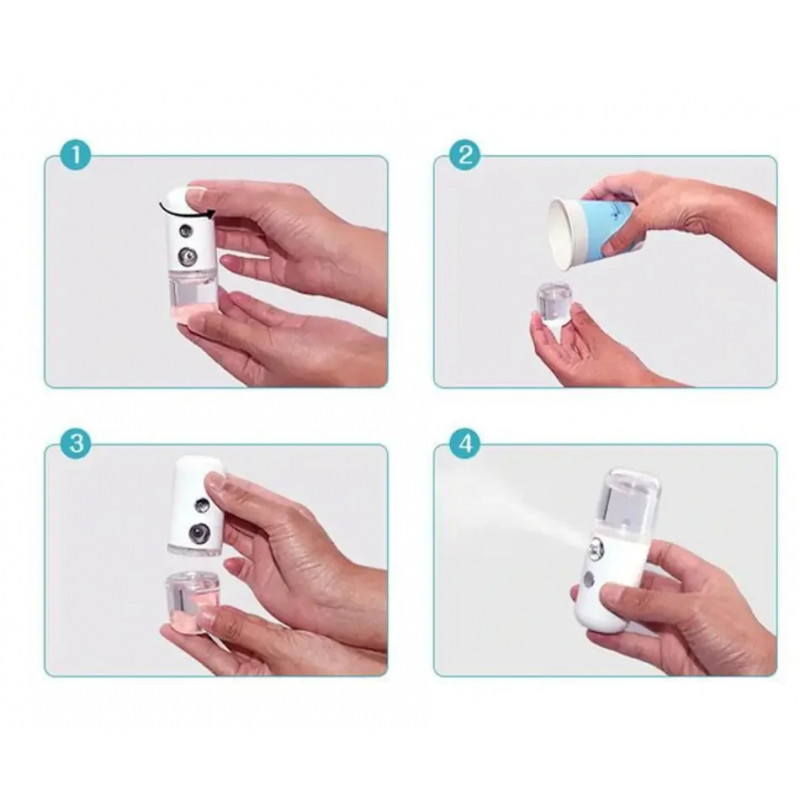 1

2

3

4